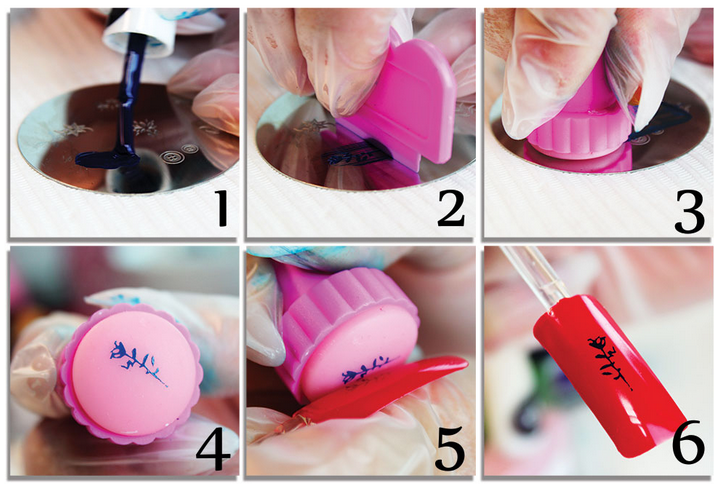 1

2

3

4

5

6